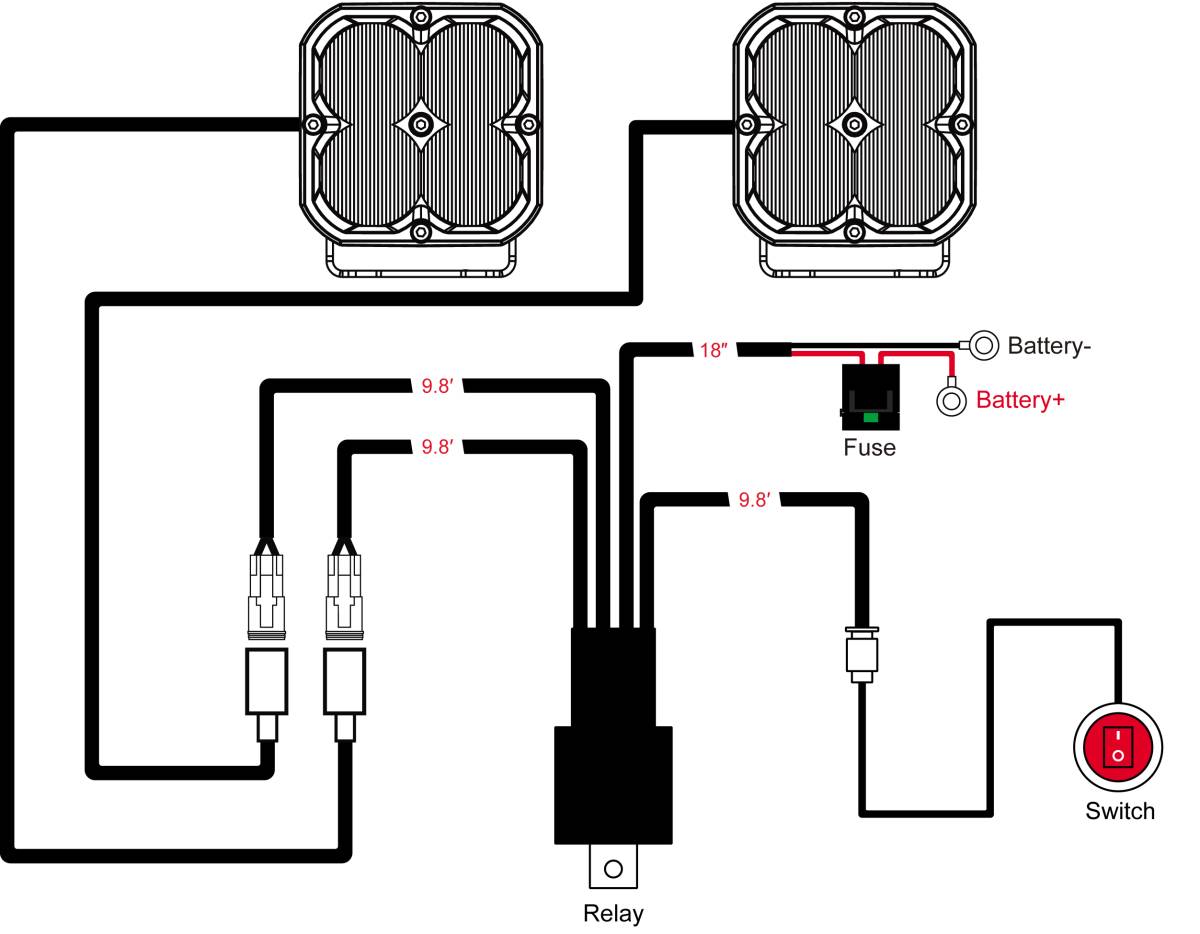 18″

Battery-

Battery+

9.8′

9.8′

Fuse

9.8′

I

O

Switch

Relay