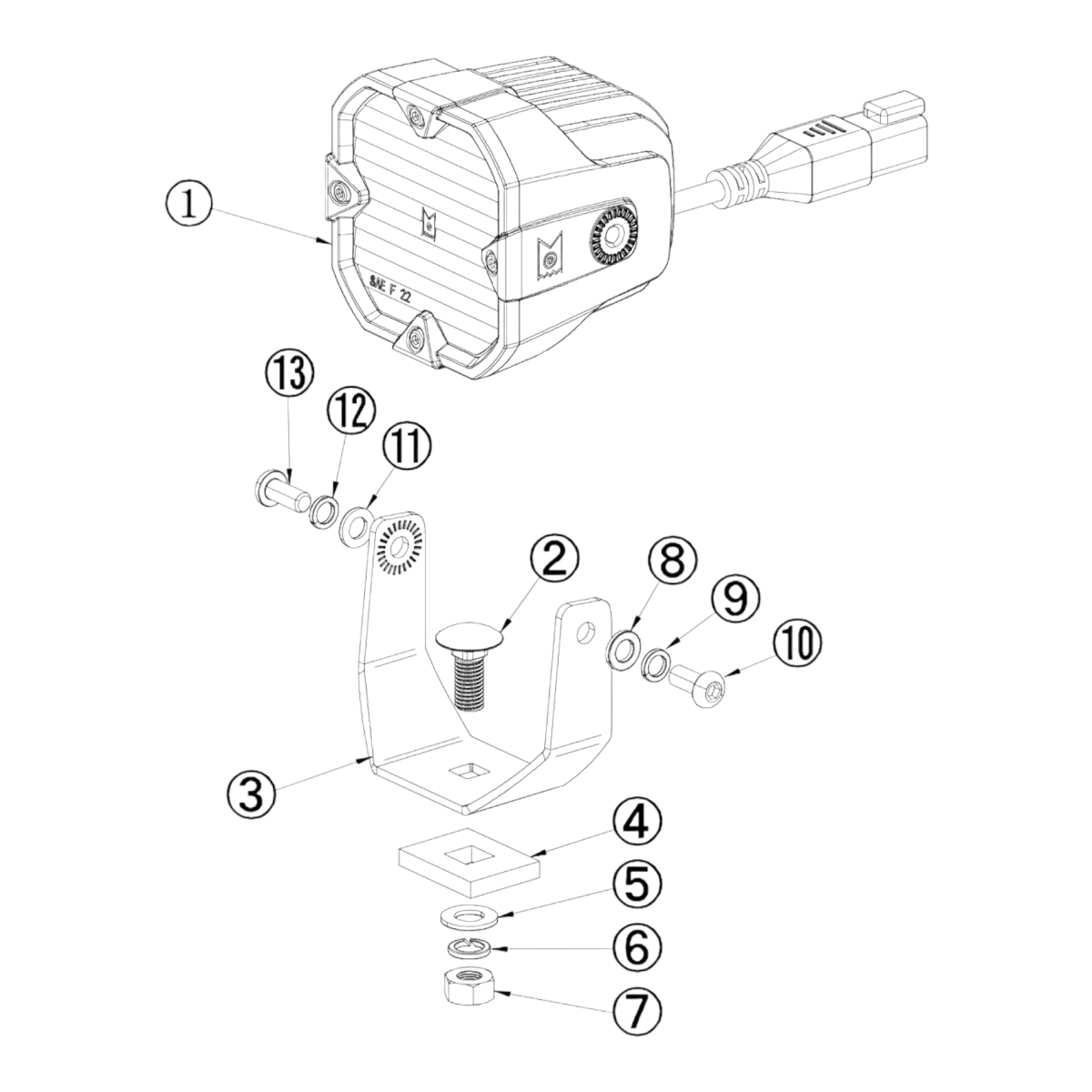 1
SAE F 22
13
12
11
2
8
9
10
3
4
5
6
7